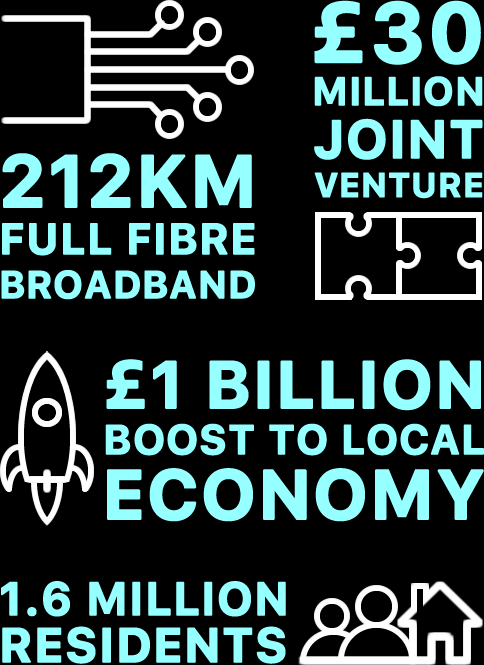 212KM
FULL FIBRE
BROADBAND

£30
MILLION
JOINT
VENTURE

£1 BILLION
BOOST TO LOCAL
ECONOMY

1.6 MILLION
RESIDENTS